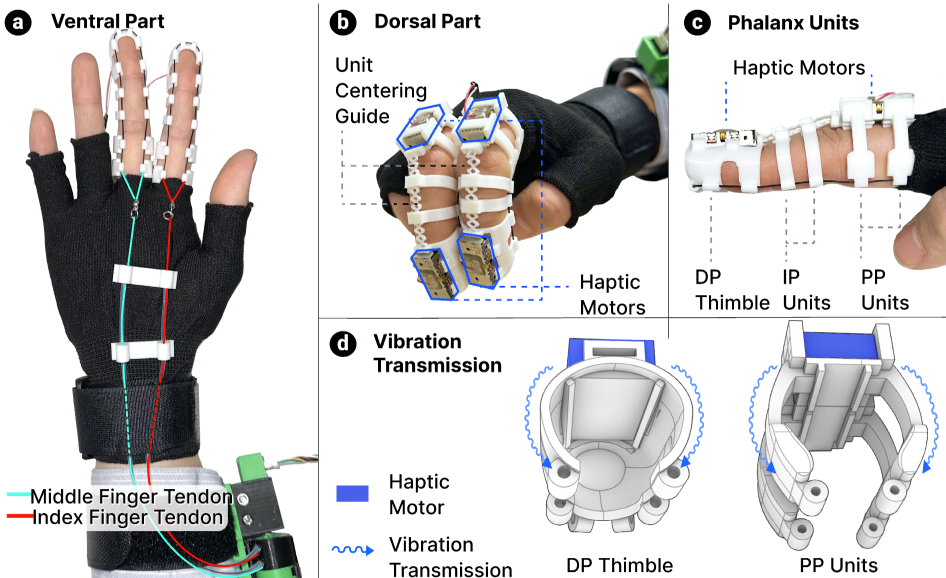 a Ventral Part

Middle Finger Tendon
Index Finger Tendon

b Dorsal Part

Unit Centering Guide

Haptic Motors

c Phalanx Units

Haptic Motors

DP Thimble

IP Units

PP Units

d Vibration Transmission

Haptic Motor

Vibration Transmission

DP Thimble

PP Units